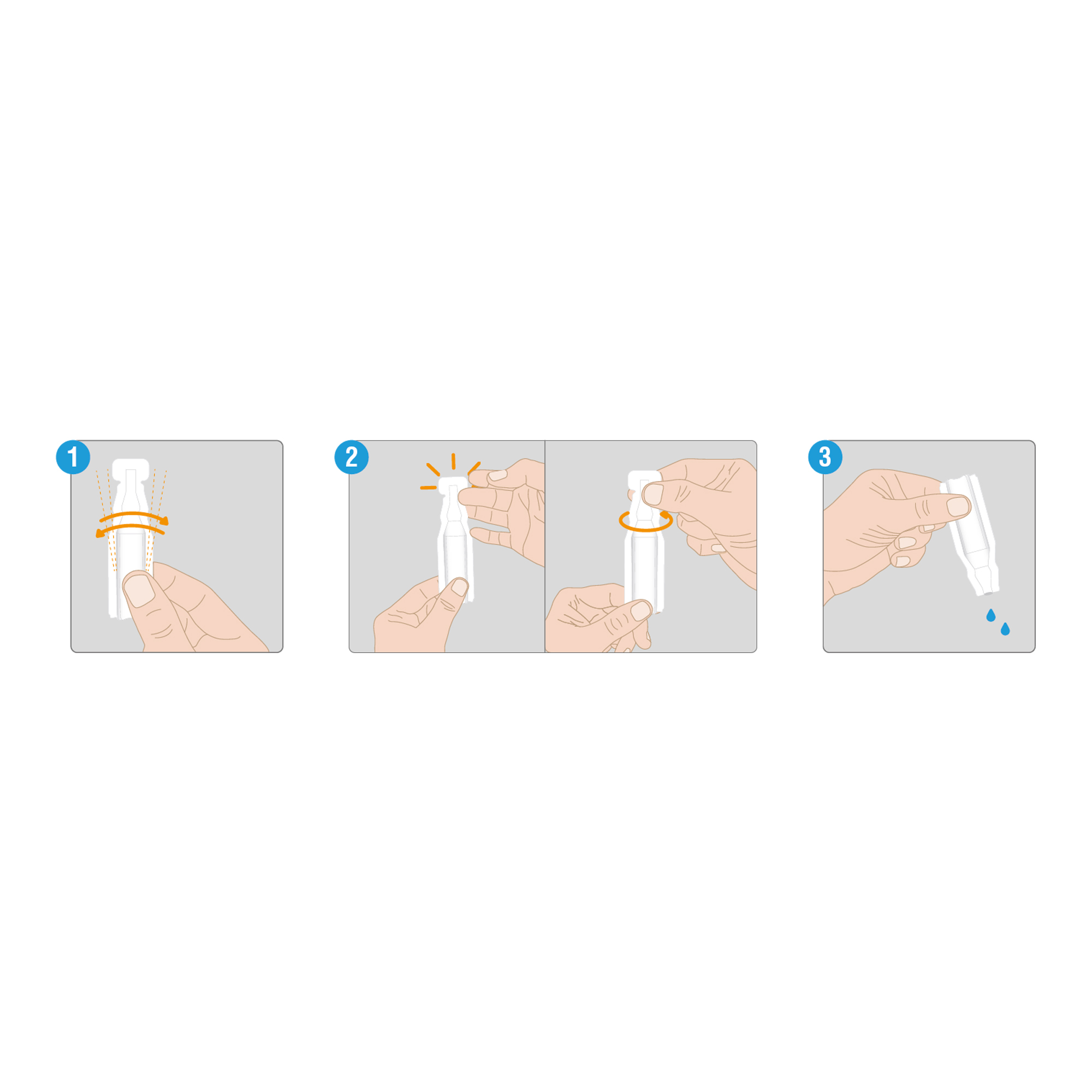 1

2

3