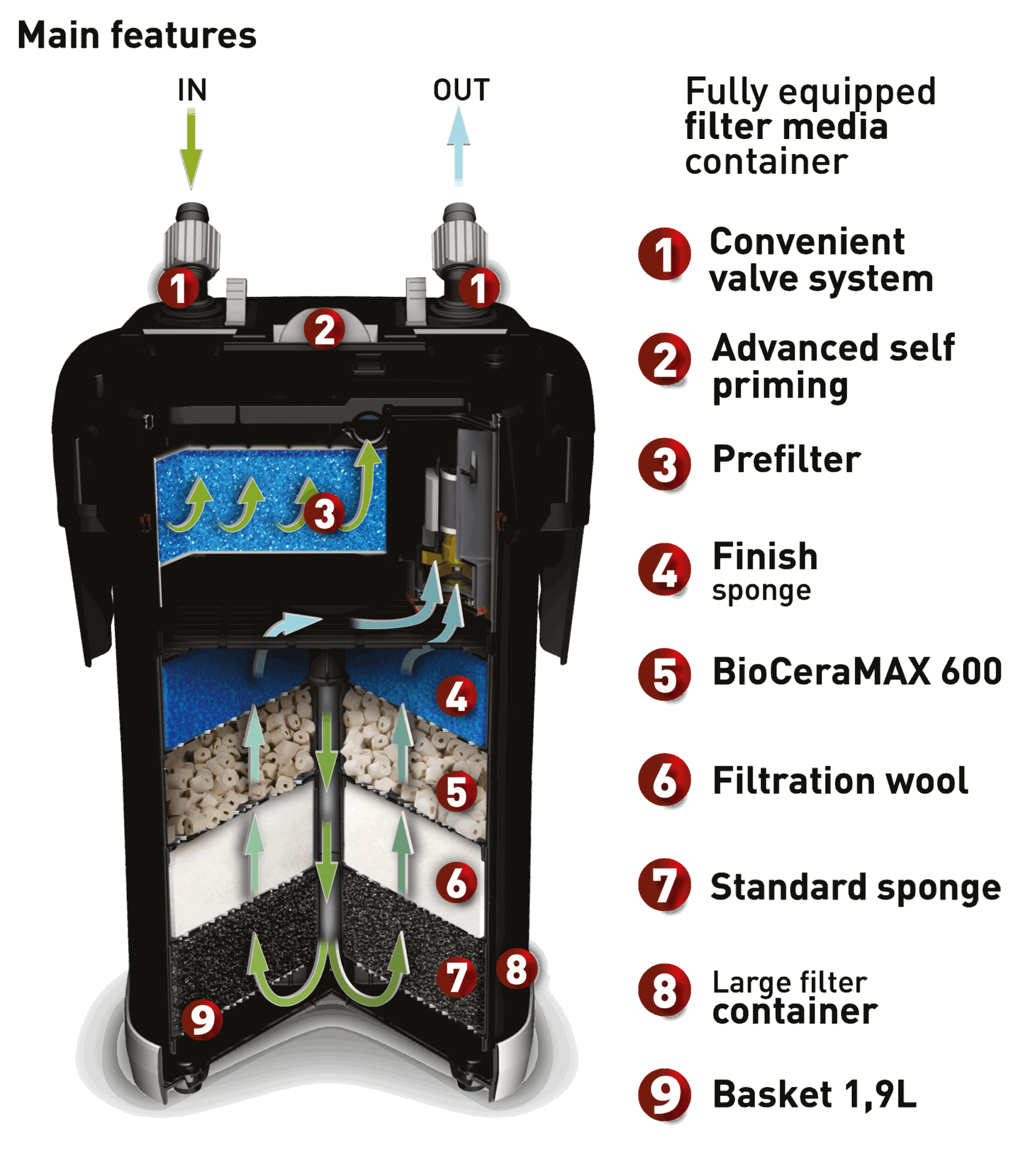 Main features

IN

OUT

1

1

2

3

4

5

6

7

8

9

Fully equipped filter media container

1 Convenient valve system

2 Advanced self priming

3 Prefilter

4 Finish sponge

5 BioCeraMAX 600

6 Filtration wool

7 Standard sponge

8 Large filter container

9 Basket 1,9L